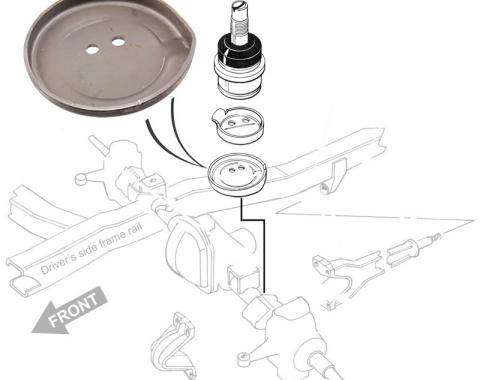 Driver's side frame rail

FRONT