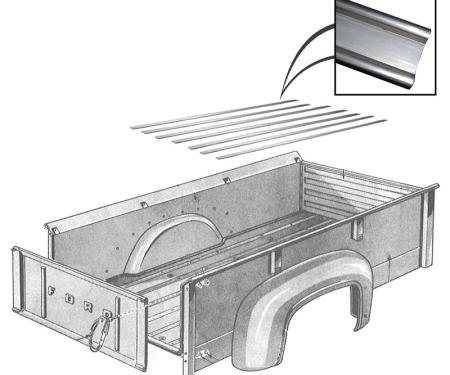 FORD