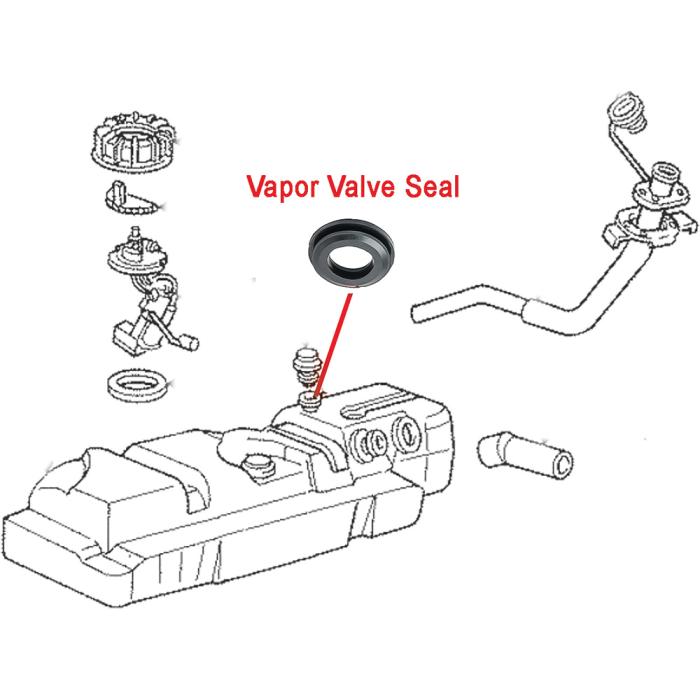 Vapor Valve Seal